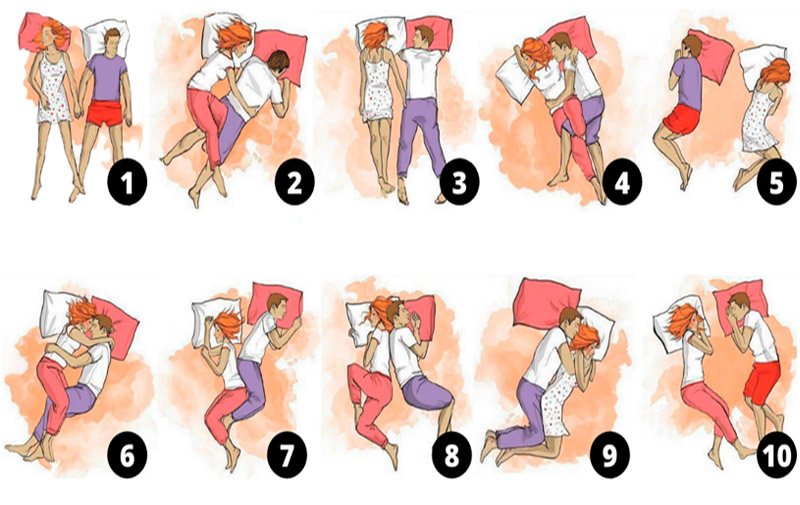 1
2
3
4
5
6
7
8
9
10